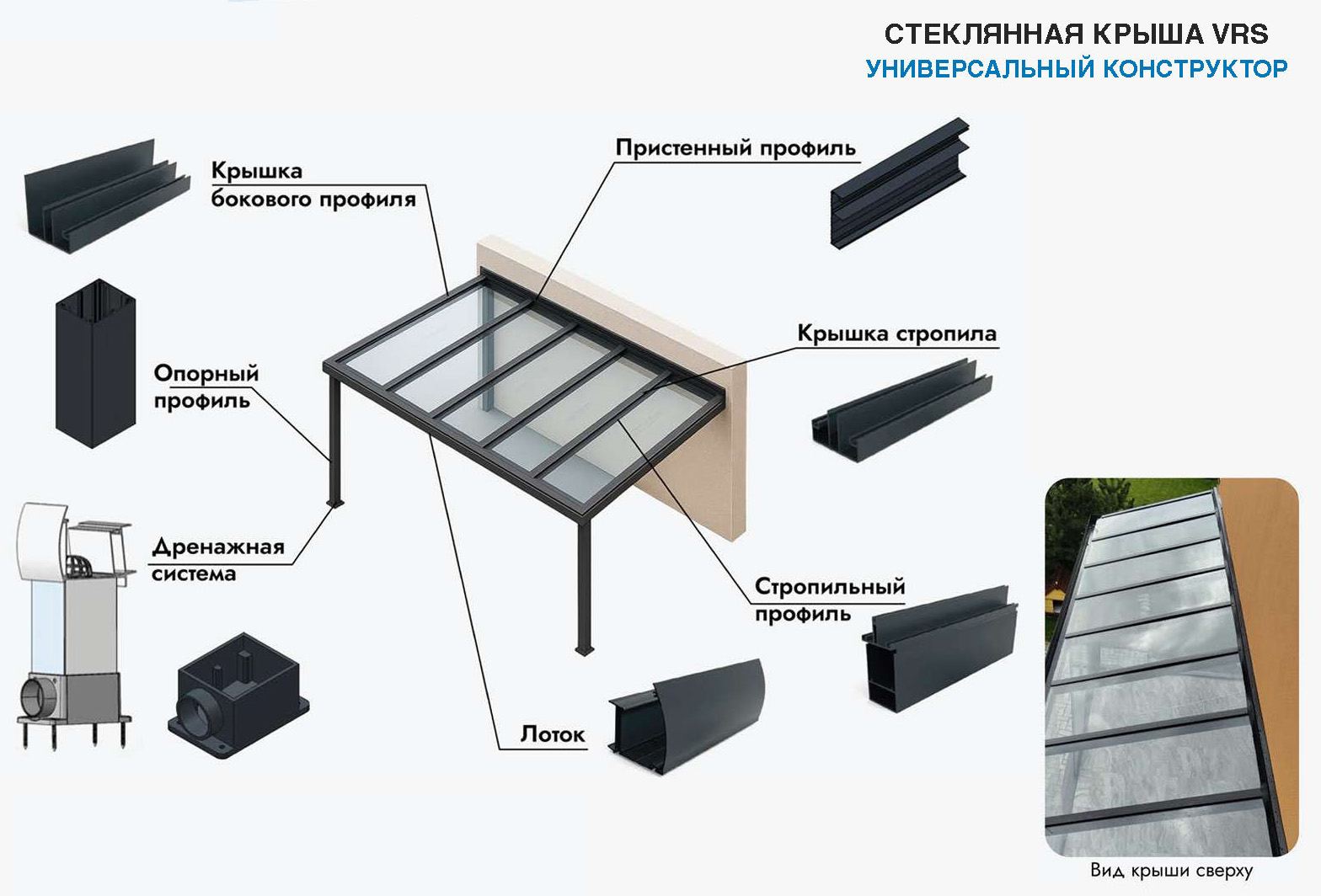 СТЕКЛЯННАЯ КРЫША VRS
УНИВЕРСАЛЬНЫЙ КОНСТРУКТОР

Крышка бокового профиля

Пристенный профиль

Опорный профиль

Крышка стропила

Дренажная система

Стропильный профиль

Лоток

Вид крыши сверху