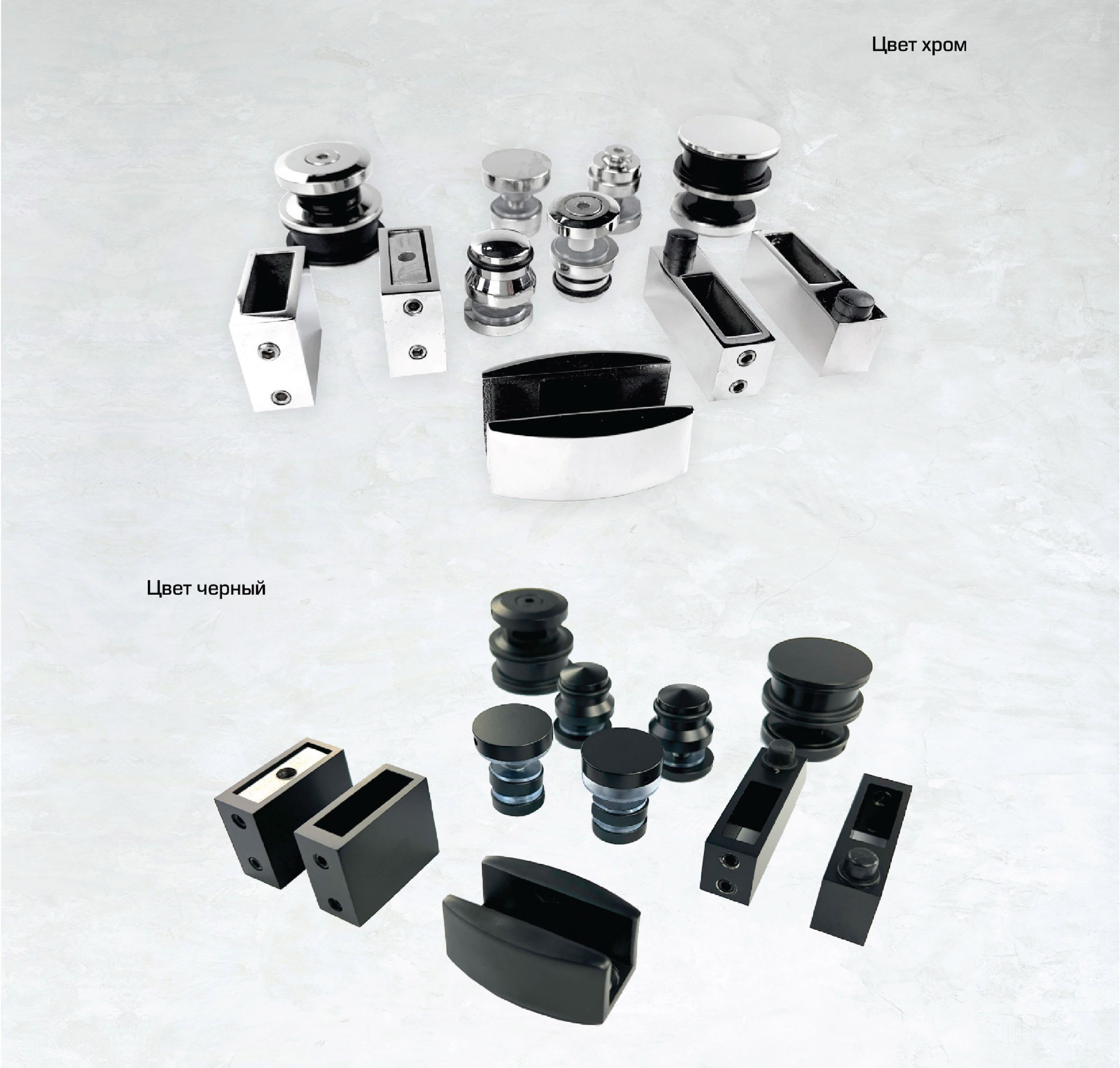 Цвет хром

Цвет черный